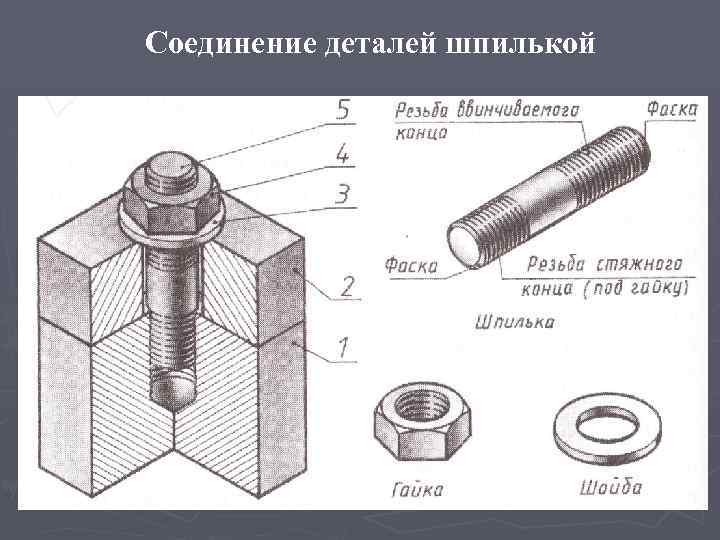 Соединение деталей шпилькой

5
4
3
2
1

Резьба ввинчиваемого конца

Фаска

Фаска

Резьба стяжного конца (под гайку)

Шпилька

Гайка

Шайба