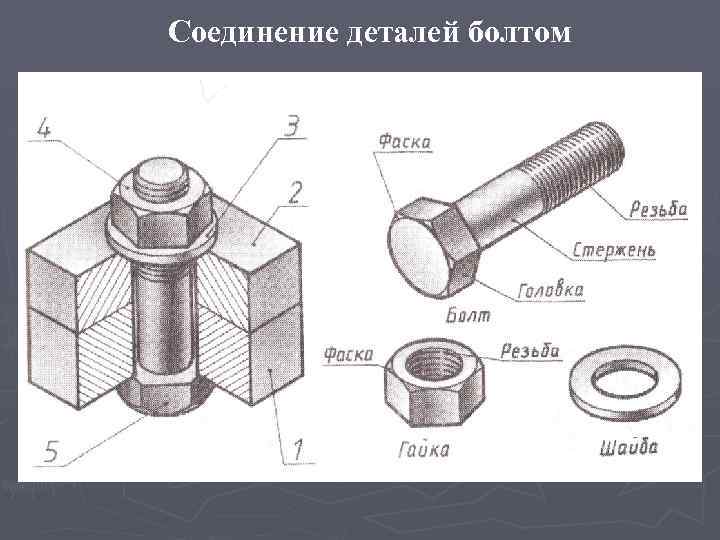 Соединение деталей болтом

4

3

2

5

1

Фаска

Резьба

Стержень

Головка

Болт

Фаска

Резьба

Гайка

Шайба