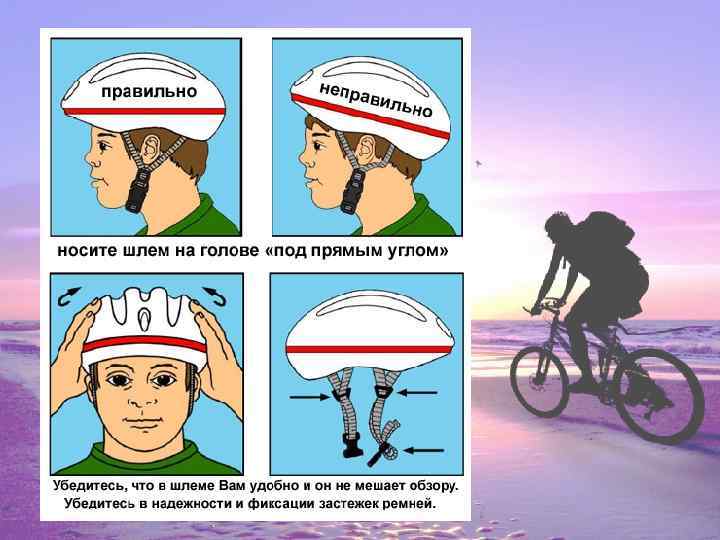 правильно

неправильно

носите шлем на голове «под прямым углом»

Убедитесь, что в шлеме Вам удобно и он не мешает обзору.
Убедитесь в надежности и фиксации застежек ремней.