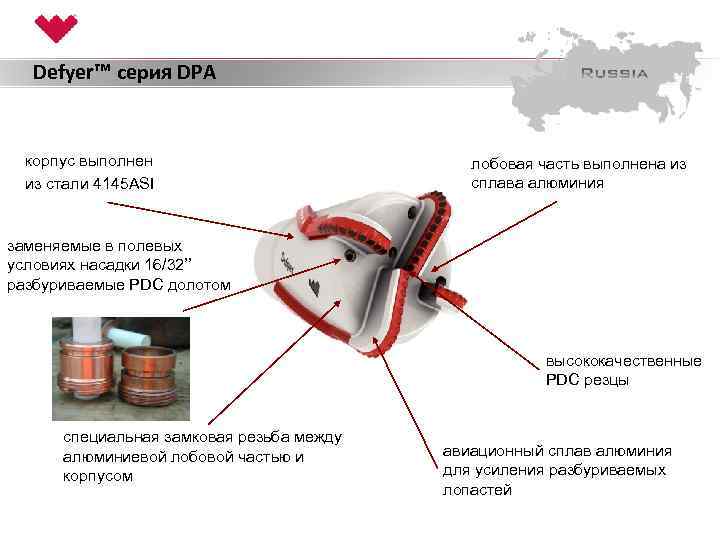 Defyer™ серия DPA

RUSSIA

корпус выполнен из стали 4145ASI

лобовая часть выполнена из сплава алюминия

заменяемые в полевых условиях насадки 16/32" разбуриваемые PDC долотом

Defyer

высококачественные PDC резцы

специальная замковая резьба между алюминиевой лобовой частью и корпусом

авиационный сплав алюминия для усиления разбуриваемых лопастей