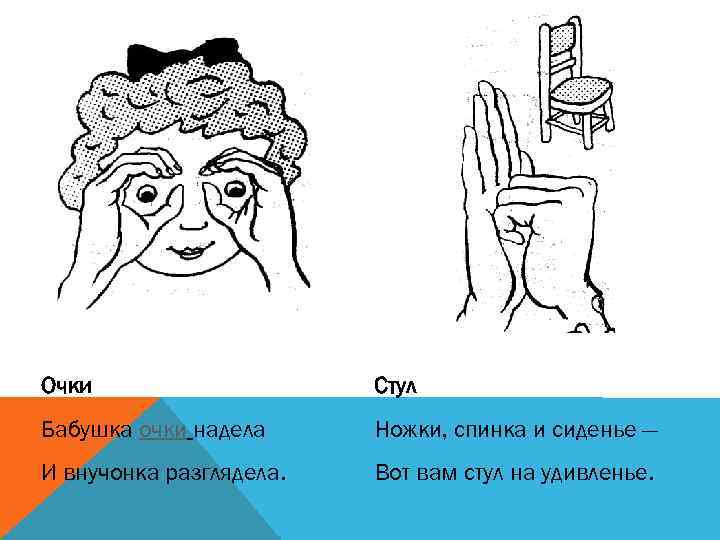 Очки

Бабушка очки надела

И внучонка разглядела.

Стул

Ножки, спинка и сиденье —

Вот вам стул на удивленье.