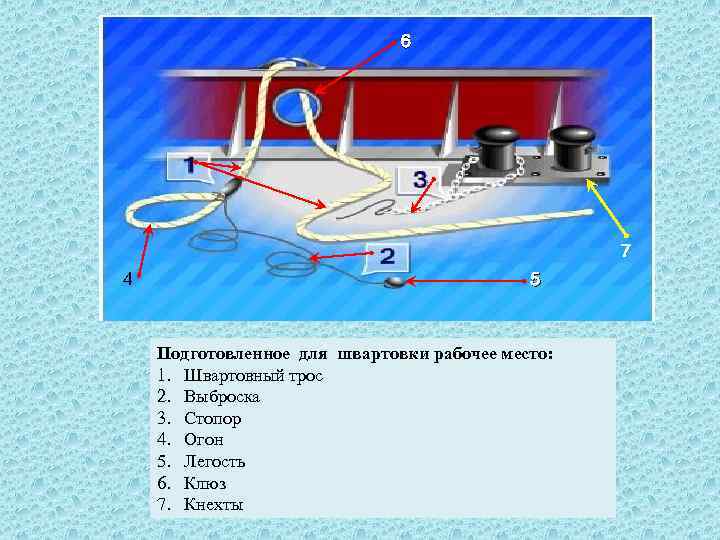 6

1

3

7

4

2

5

Подготовленное для швартовки рабочее место:
1. Швартовный трос
2. Выброска
3. Стопор
4. Огон
5. Легость
6. Клюз
7. Кнехты