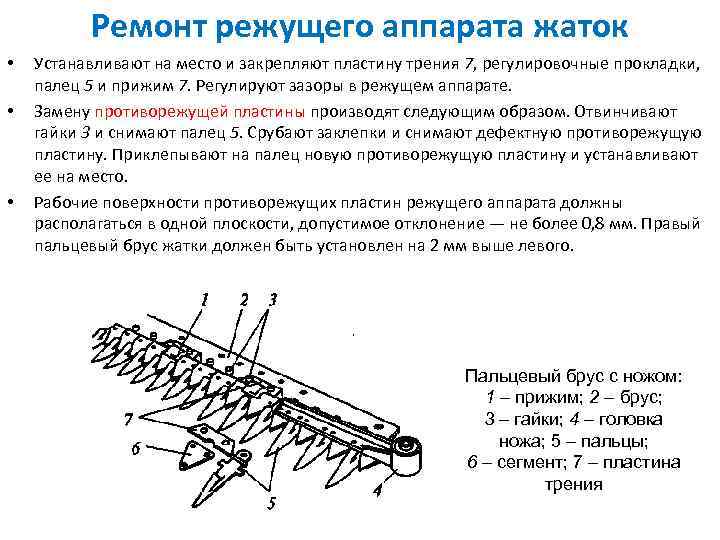 Ремонт режущего аппарата жаток

• Устанавливают на место и закрепляют пластину трения 7, регулировочные прокладки, палец 5 и прижим 7. Регулируют зазоры в режущем аппарате.

• Замену противорежущей пластины производят следующим образом. Отвинчивают гайки 3 и снимают палец 5. Срубают заклепки и снимают дефектную противорежущую пластину. Приклепывают на палец новую противорежущую пластину и устанавливают ее на место.

• Рабочие поверхности противорежущих пластин режущего аппарата должны располагаться в одной плоскости, допустимое отклонение — не более 0,8 мм. Правый пальцевый брус жатки должен быть установлен на 2 мм выше левого.

1
2
3
7
6
5
4

Пальцевый брус с ножом: 1 – прижим; 2 – брус; 3 – гайки; 4 – головка ножа; 5 – пальцы; 6 – сегмент; 7 – пластина трения