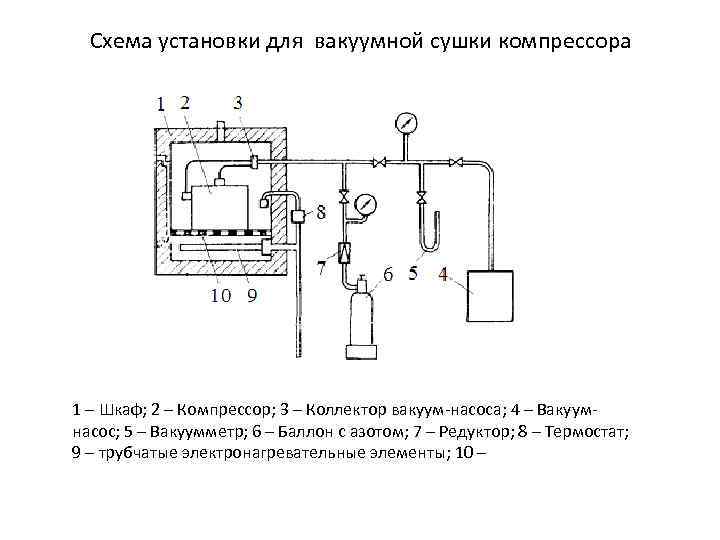 Схема установки для вакуумной сушки компрессора

1 2 3

8

7 6 5 4

10 9

1 – Шкаф; 2 – Компрессор; 3 – Коллектор вакуум-насоса; 4 – Вакуум-насос; 5 – Вакуумметр; 6 – Баллон с азотом; 7 – Редуктор; 8 – Термостат; 9 – трубчатые электронагревательные элементы; 10 –