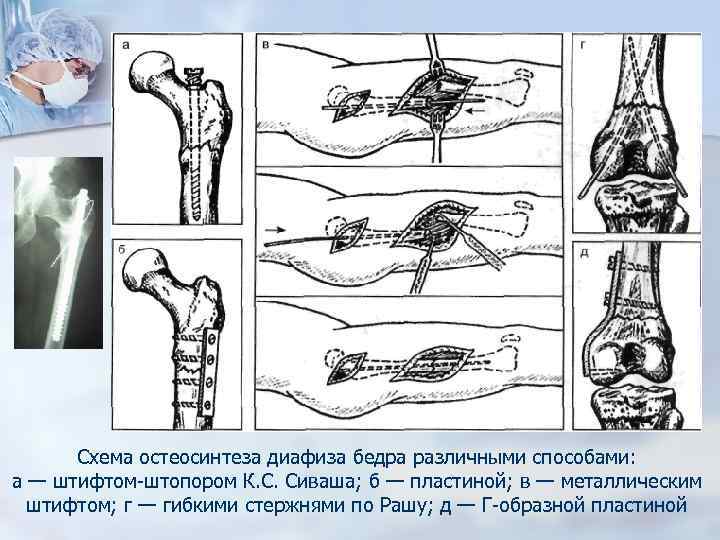 а

б

в

г

д

Схема остеосинтеза диафиза бедра различными способами: а — штифтом-штопором К.С. Сиваша; б — пластиной; в — металлическим штифтом; г — гибкими стержнями по Рашу; д — Г-образной пластиной