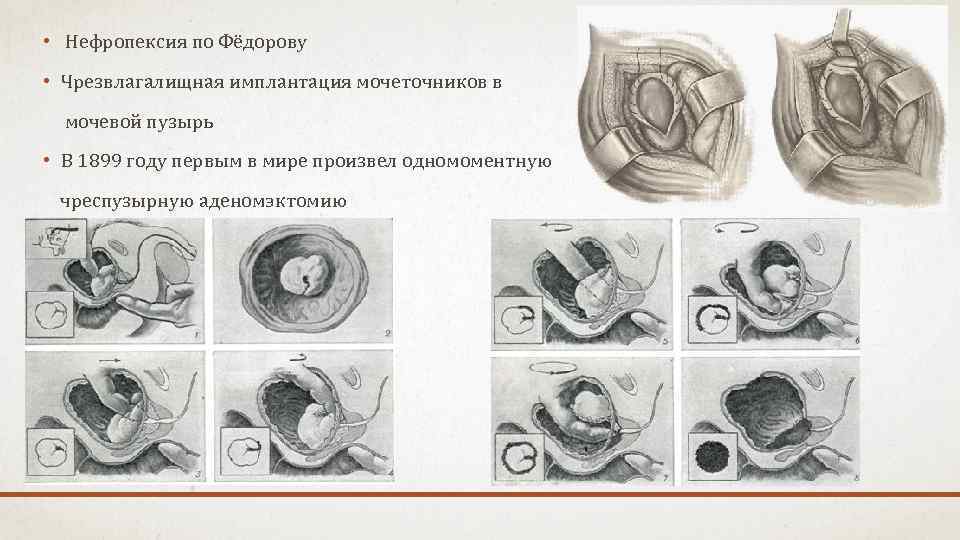 • Нефропексия по Фёдорову

• Чрезвлагалищная имплантация мочеточников в мочевой пузырь

• В 1899 году первым в мире произвел одномоментную чреспузырную аденомэктомию

1

2

3

4

5

6

7

8