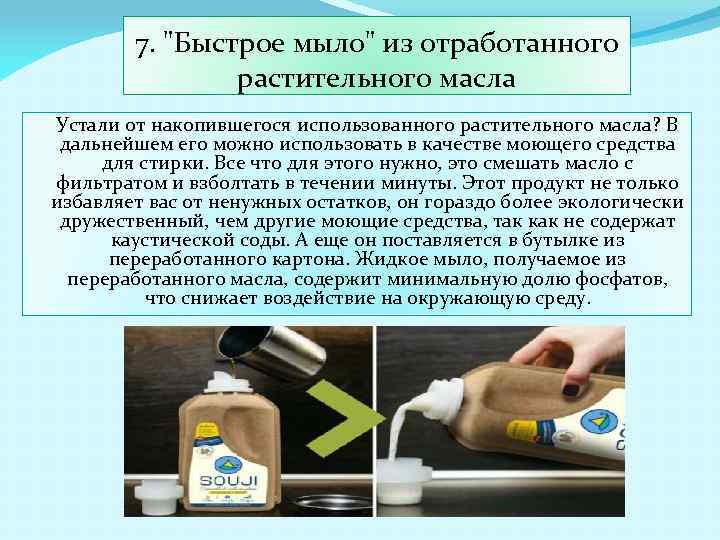 7. "Быстрое мыло" из отработанного растительного масла

Устали от накопившегося использованного растительного масла? В дальнейшем его можно использовать в качестве моющего средства для стирки. Все что для этого нужно, это смешать масло с фильтратом и взболтать в течении минуты. Этот продукт не только избавляет вас от ненужных остатков, он гораздо более экологически дружественный, чем другие моющие средства, так как не содержат каустической соды. А еще он поставляется в бутылке из переработанного картона. Жидкое мыло, получаемое из переработанного масла, содержит минимальную долю фосфатов, что снижает воздействие на окружающую среду.

SOUJI