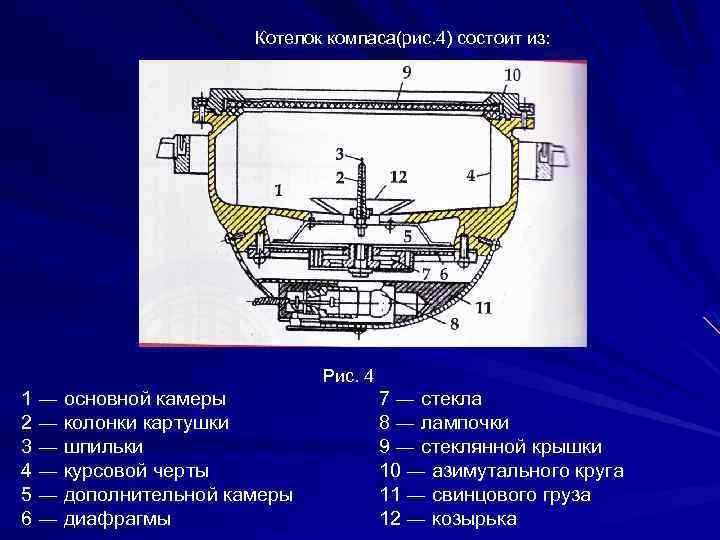 Котелок компаса(рис.4) состоит из:

9
10
3
2
12
4
1
5
7
6
11
8

Рис. 4

1 — основной камеры
2 — колонки картушки
3 — шпильки
4 — курсовой черты
5 — дополнительной камеры
6 — диафрагмы

7 — стекла
8 — лампочки
9 — стеклянной крышки
10 — азимутального круга
11 — свинцового груза
12 — козырька