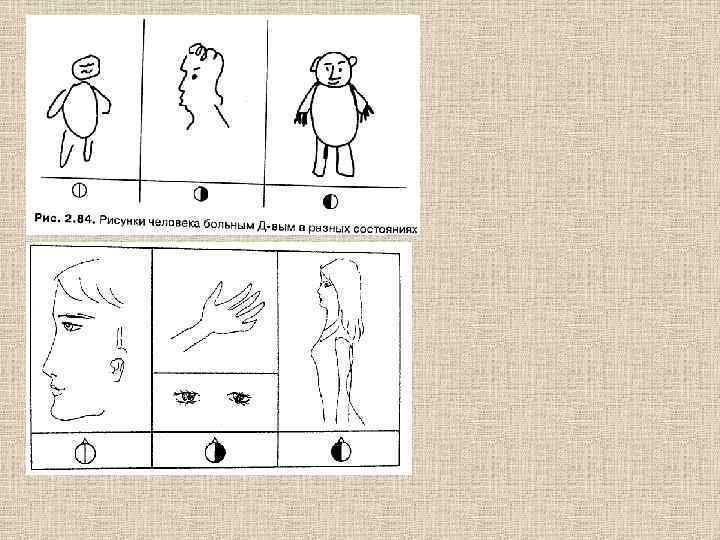 Рис. 2.84. Рисунки человека больным Д-вым в разных состояниях