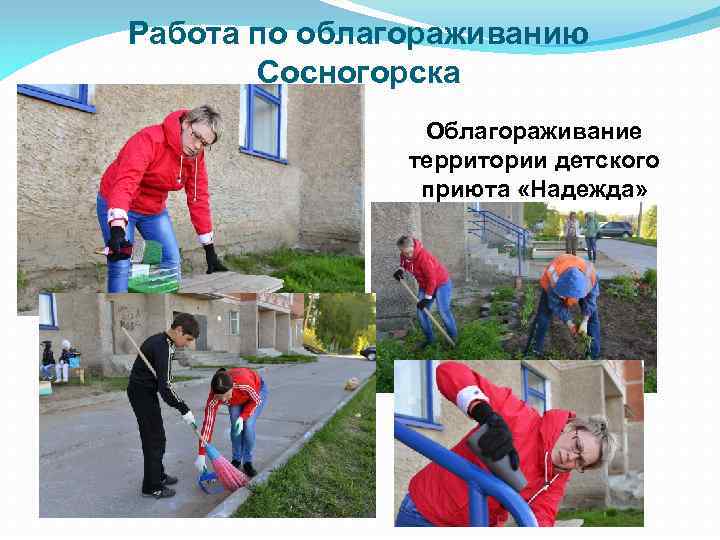 Работа по облагораживанию Сосногорска

Облагораживание территории детского приюта «Надежда»