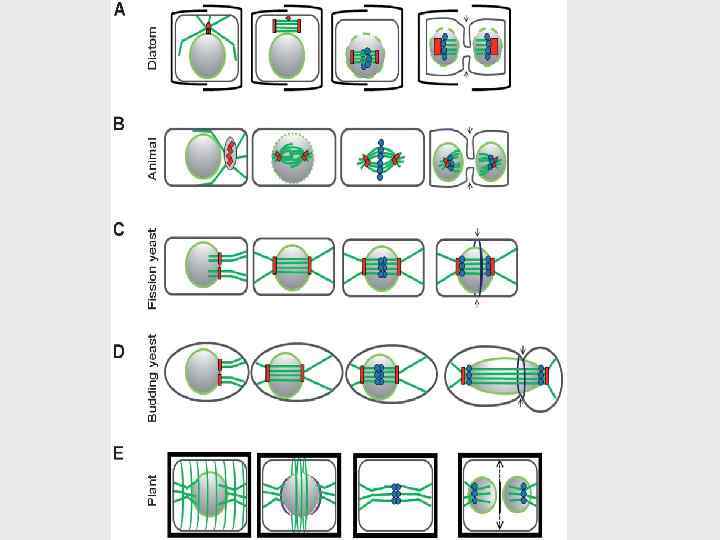 A
Diatom

B
Animal

C
Fission yeast

D
Budding yeast

E
Plant