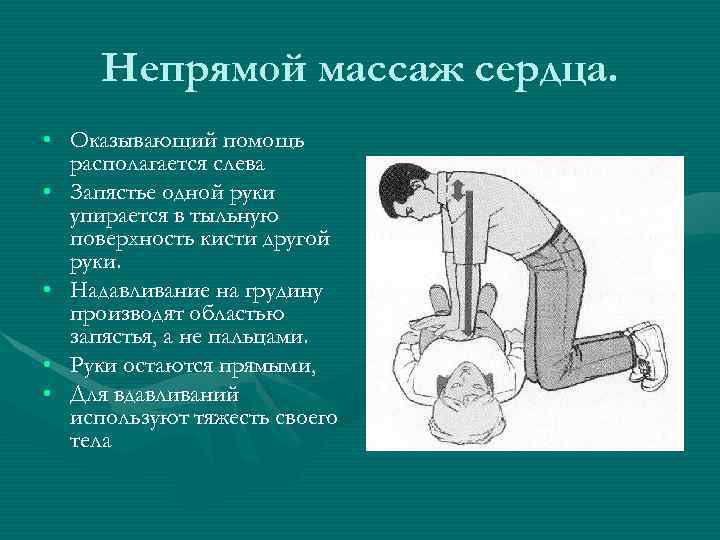 Непрямой массаж сердца.

• Оказывающий помощь располагается слева
• Запястье одной руки упирается в тыльную поверхность кисти другой руки.
• Надавливание на грудину производят областью запястья, а не пальцами.
• Руки остаются прямыми,
• Для вдавливаний используют тяжесть своего тела