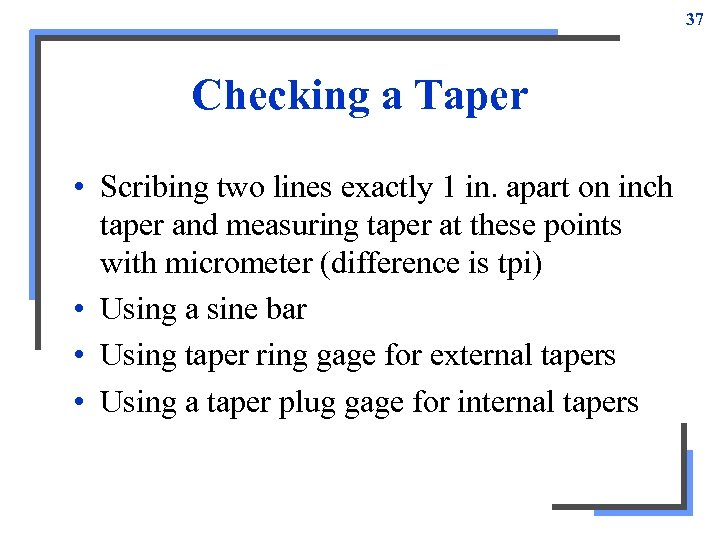 37

Checking a Taper

• Scribing two lines exactly 1 in. apart on inch taper and measuring taper at these points with micrometer (difference is tpi)
• Using a sine bar
• Using taper ring gage for external tapers
• Using a taper plug gage for internal tapers