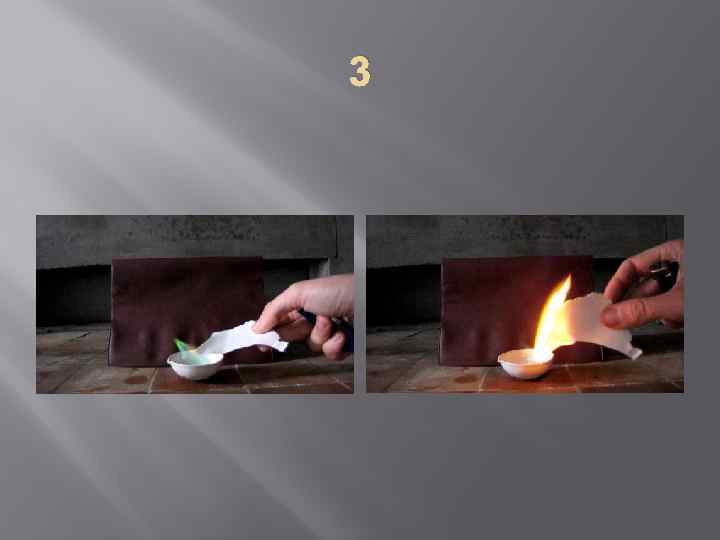 3