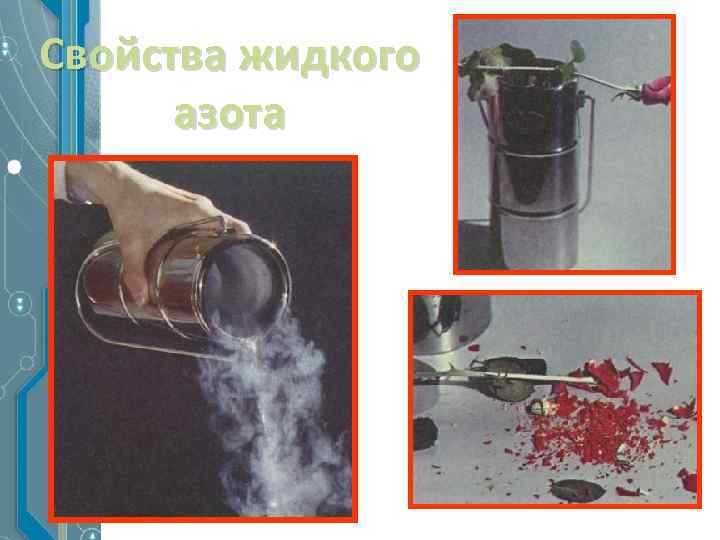 Свойства жидкого азота