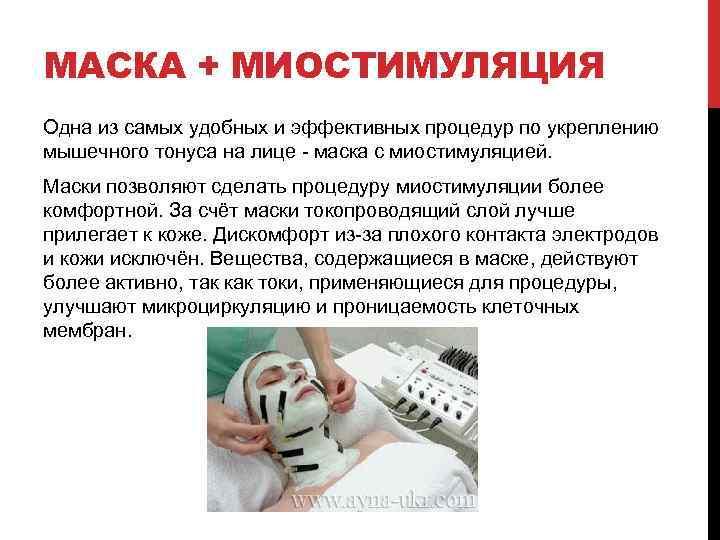 МАСКА + МИОСТИМУЛЯЦИЯ

Одна из самых удобных и эффективных процедур по укреплению мышечного тонуса на лице - маска с миостимуляцией.

Маски позволяют сделать процедуру миостимуляции более комфортной. За счёт маски токопроводящий слой лучше прилегает к коже. Дискомфорт из-за плохого контакта электродов и кожи исключён. Вещества, содержащиеся в маске, действуют более активно, так как токи, применяющиеся для процедуры, улучшают микроциркуляцию и проницаемость клеточных мембран.

www.ayna-ukr.com