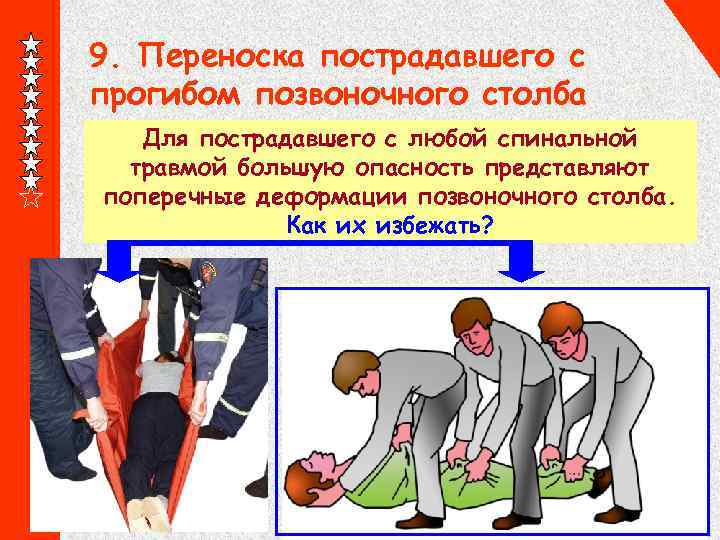 9. Переноска пострадавшего с прогибом позвоночного столба

Для пострадавшего с любой спинальной травмой большую опасность представляют поперечные деформации позвоночного столба. Как их избежать?