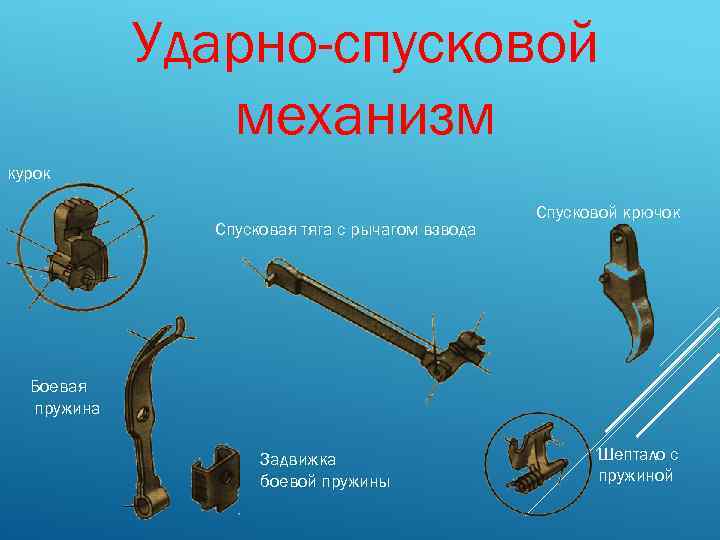 Ударно-спусковой механизм

курок

Спусковая тяга с рычагом взвода

Спусковой крючок

Боевая пружина

Задвижка боевой пружины

Шептало с пружиной