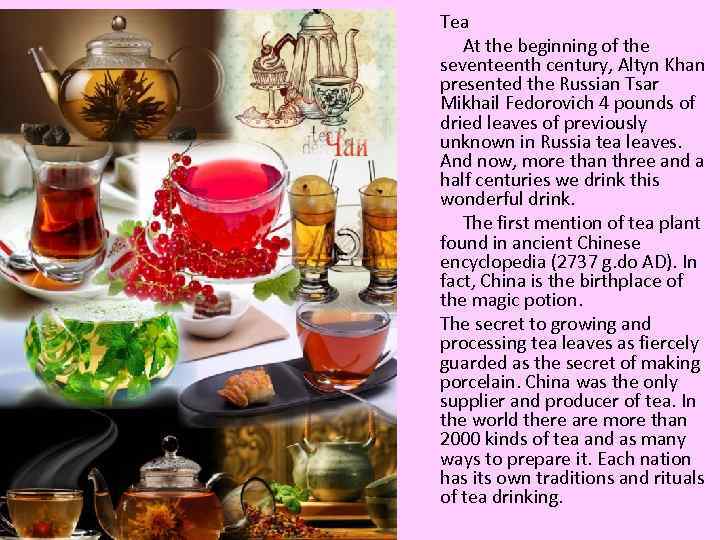 tea
Чай

Tea

At the beginning of the seventeenth century, Altyn Khan presented the Russian Tsar Mikhail Fedorovich 4 pounds of dried leaves of previously unknown in Russia tea leaves. And now, more than three and a half centuries we drink this wonderful drink.

The first mention of tea plant found in ancient Chinese encyclopedia (2737 g.do AD). In fact, China is the birthplace of the magic potion.

The secret to growing and processing tea leaves as fiercely guarded as the secret of making porcelain. China was the only supplier and producer of tea. In the world there are more than 2000 kinds of tea and as many ways to prepare it. Each nation has its own traditions and rituals of tea drinking.