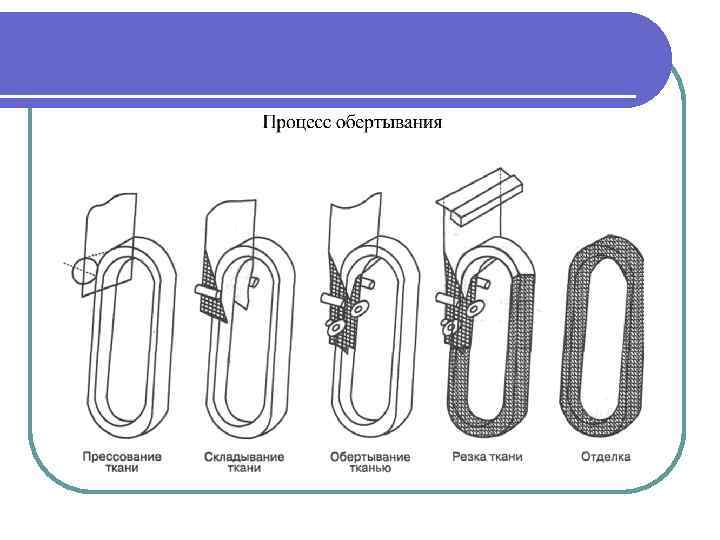 Процесс обертывания

Прессование ткани

Складывание ткани

Обертывание тканью

Резка ткани

Отделка