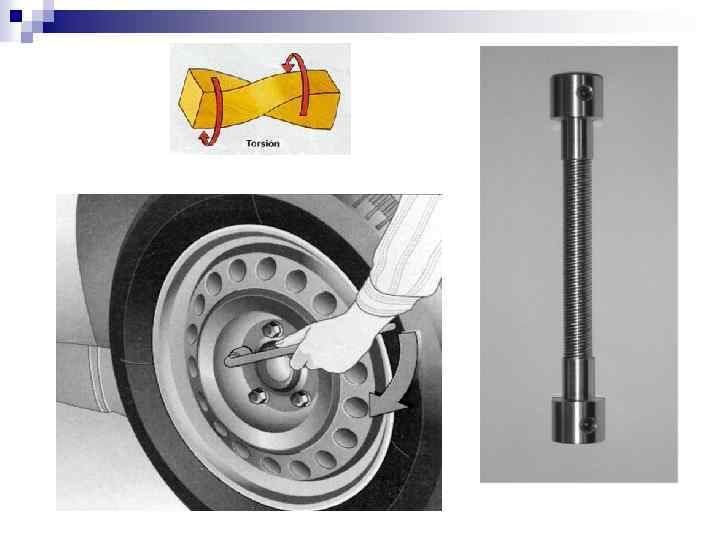 Torsión