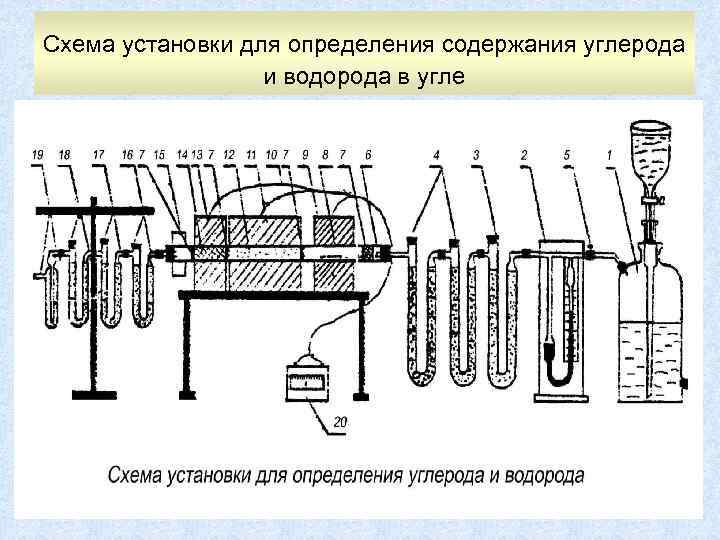 Схема установки для определения содержания углерода и водорода в угле

19 18 17 16 7 15 14 13 7 12 11 10 7 9 8 7 6 4 3 2 5 1

20

Схема установки для определения углерода и водорода