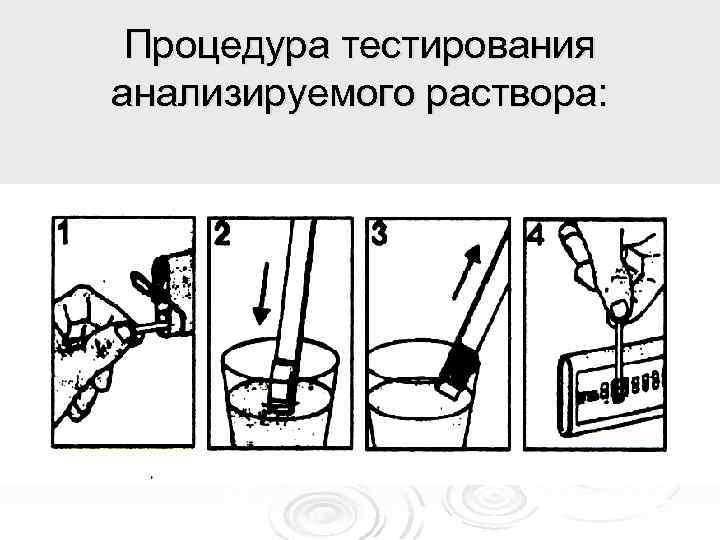 Процедура тестирования анализируемого раствора:

1

2

3

4