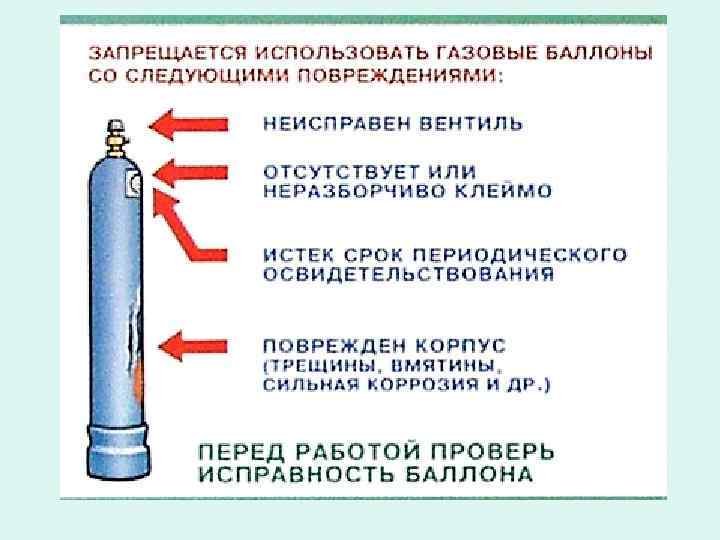 ЗАПРЕЩАЕТСЯ ИСПОЛЬЗОВАТЬ ГАЗОВЫЕ БАЛЛОНЫ СО СЛЕДУЮЩИМИ ПОВРЕЖДЕНИЯМИ:

НЕИСПРАВЕН ВЕНТИЛЬ

ОТСУТСТВУЕТ ИЛИ НЕРАЗБОРЧИВО КЛЕЙМО

ИСТЕК СРОК ПЕРИОДИЧЕСКОГО ОСВИДЕТЕЛЬСТВОВАНИЯ

ПОВРЕЖДЕН КОРПУС (ТРЕЩИНЫ, ВМЯТИНЫ, СИЛЬНАЯ КОРРОЗИЯ И ДР.)

ПЕРЕД РАБОТОЙ ПРОВЕРЬ ИСПРАВНОСТЬ БАЛЛОНА