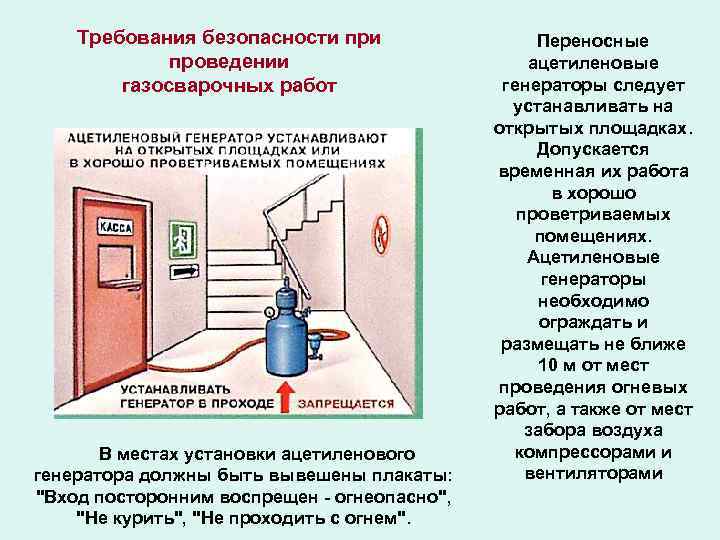 Требования безопасности при проведении газосварочных работ

АЦЕТИЛЕНОВЫЙ ГЕНЕРАТОР УСТАНАВЛИВАЮТ НА ОТКРЫТЫХ ПЛОЩАДКАХ ИЛИ В ХОРОШО ПРОВЕТРИВАЕМЫХ ПОМЕЩЕНИЯХ

КАССА

УСТАНАВЛИВАТЬ ГЕНЕРАТОР В ПРОХОДЕ ЗАПРЕЩАЕТСЯ

В местах установки ацетиленового генератора должны быть вывешены плакаты: "Вход посторонним воспрещен - огнеопасно", "Не курить", "Не проходить с огнем".

Переносные ацетиленовые генераторы следует устанавливать на открытых площадках. Допускается временная их работа в хорошо проветриваемых помещениях. Ацетиленовые генераторы необходимо ограждать и размещать не ближе 10 м от мест проведения огневых работ, а также от мест забора воздуха компрессорами и вентиляторами