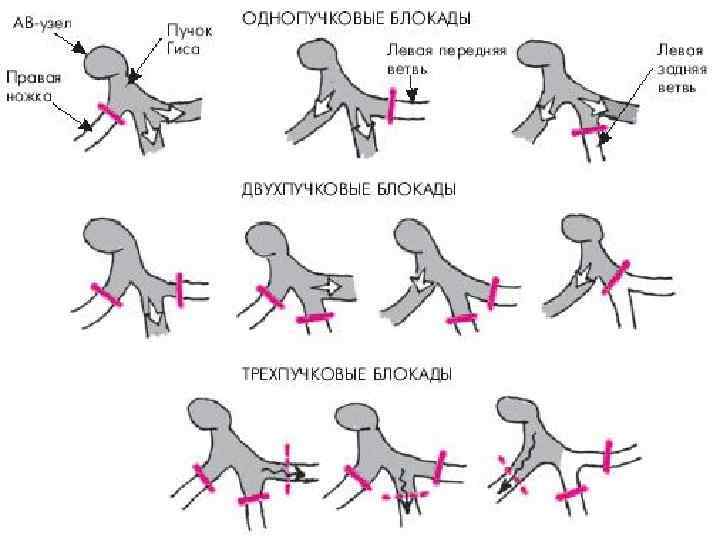 ОДНОПУЧКОВЫЕ БЛОКАДЫ

АВ-узел

Пучок Гиса

Правая ножка

Левая передняя ветвь

Левая задняя ветвь

ДВУХПУЧКОВЫЕ БЛОКАДЫ

ТРЕХПУЧКОВЫЕ БЛОКАДЫ