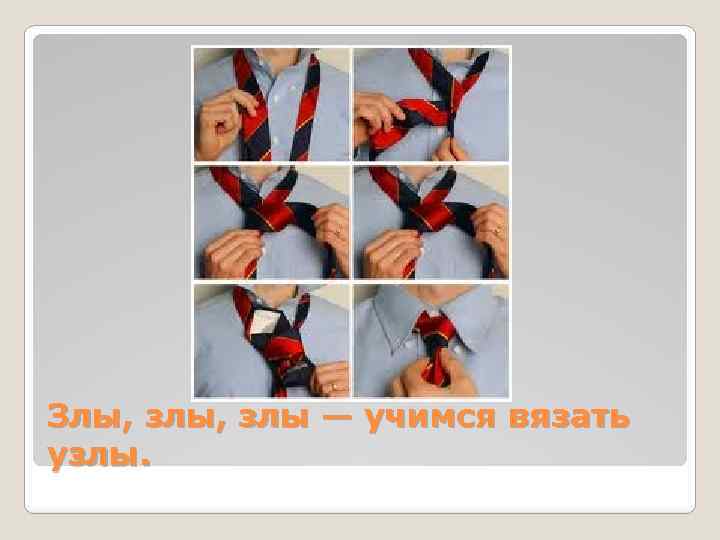 Злы, злы, злы — учимся вязать узлы.