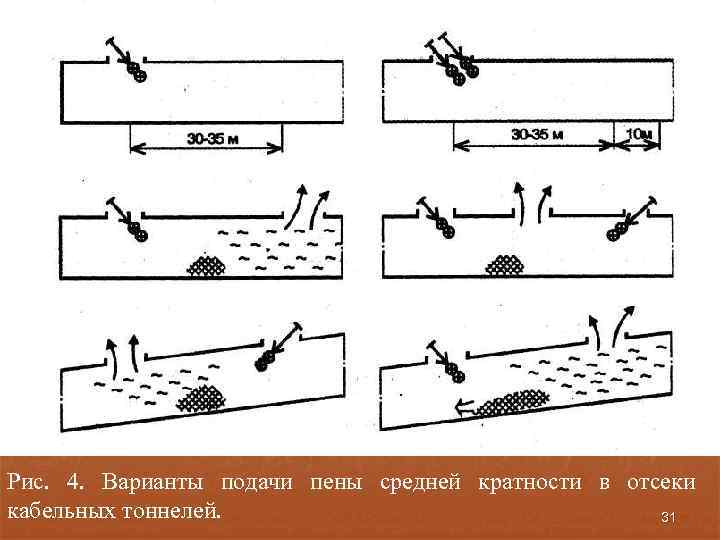 30-35 м

30-35 м

10м

Рис. 4. Варианты подачи пены средней кратности в отсеки кабельных тоннелей.

31