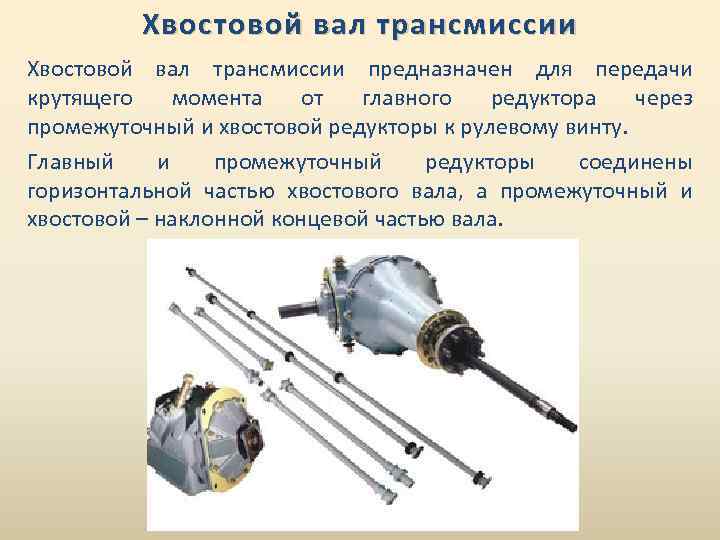 Хвостовой вал трансмиссии

Хвостовой вал трансмиссии предназначен для передачи крутящего момента от главного редуктора через промежуточный и хвостовой редукторы к рулевому винту.

Главный и промежуточный редукторы соединены горизонтальной частью хвостового вала, а промежуточный и хвостовой – наклонной концевой частью вала.