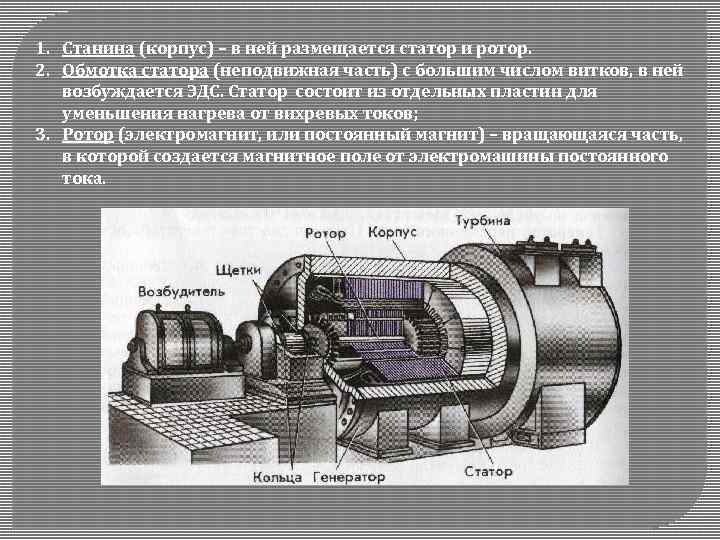 1. Станина (корпус) – в ней размещается статор и ротор.
2. Обмотка статора (неподвижная часть) с большим числом витков, в ней возбуждается ЭДС. Статор состоит из отдельных пластин для уменьшения нагрева от вихревых токов;
3. Ротор (электромагнит, или постоянный магнит) – вращающаяся часть, в которой создается магнитное поле от электромашины постоянного тока.

Ротор
Корпус
Турбина
Щетки
Возбудитель
Кольца
Генератор
Статор