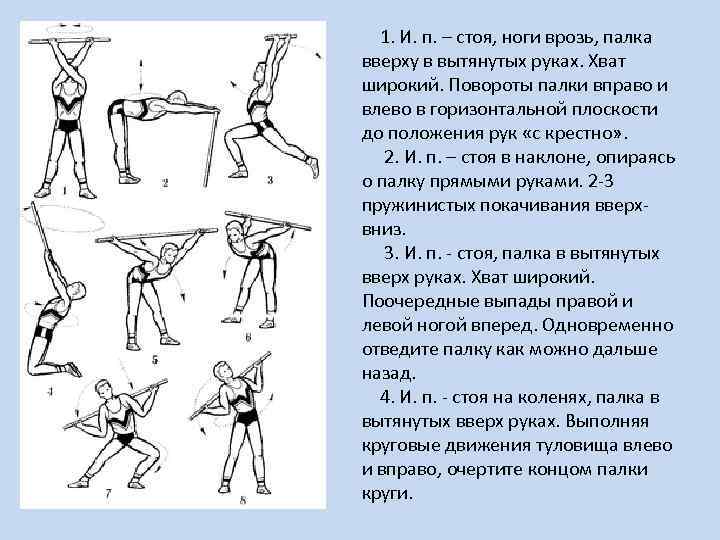 1
2
3
4
5
6
7
8

1. И. п. – стоя, ноги врозь, палка вверху в вытянутых руках. Хват широкий. Повороты палки вправо и влево в горизонтальной плоскости до положения рук «с крестно».

2. И. п. – стоя в наклоне, опираясь о палку прямыми руками. 2-3 пружинистых покачивания вверх-вниз.

3. И. п. - стоя, палка в вытянутых вверх руках. Хват широкий. Поочередные выпады правой и левой ногой вперед. Одновременно отведите палку как можно дальше назад.

4. И. п. - стоя на коленях, палка в вытянутых вверх руках. Выполняя круговые движения туловища влево и вправо, очертите концом палки круги.