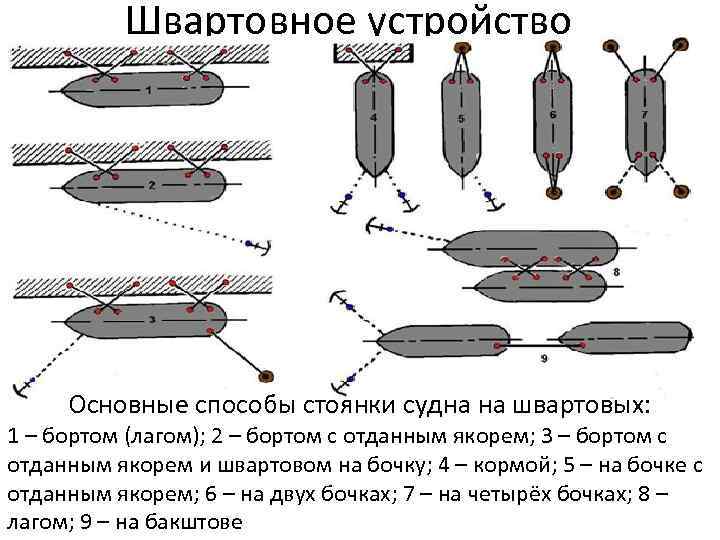 Швартовное устройство

1

2

3

4

5

6

7

8

9

Основные способы стоянки судна на швартовых:
1 – бортом (лагом); 2 – бортом с отданным якорем; 3 – бортом с отданным якорем и швартовом на бочку; 4 – кормой; 5 – на бочке с отданным якорем; 6 – на двух бочках; 7 – на четырёх бочках; 8 – лагом; 9 – на бакштове