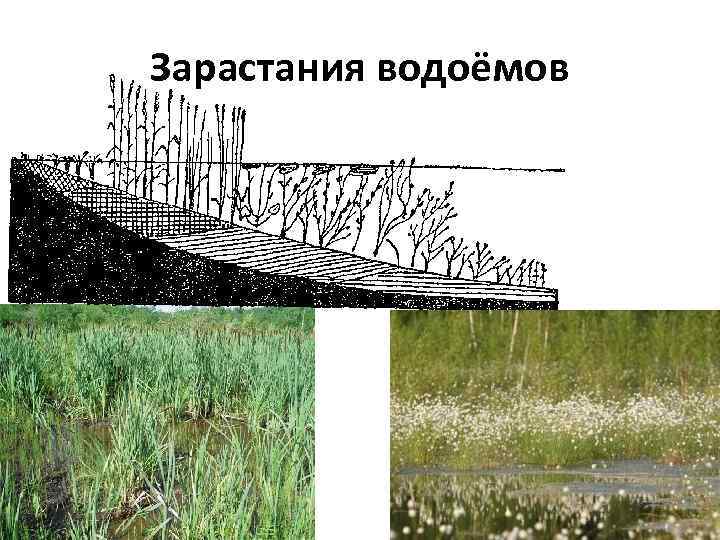 Зарастания водоёмов