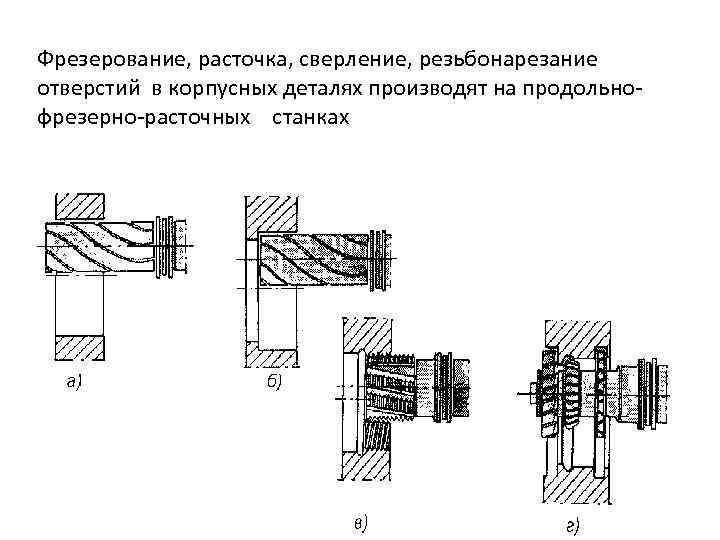 Фрезерование, расточка, сверление, резьбонарезание отверстий в корпусных деталях производят на продольно-фрезерно-расточных станках

а)

б)

в)

г)