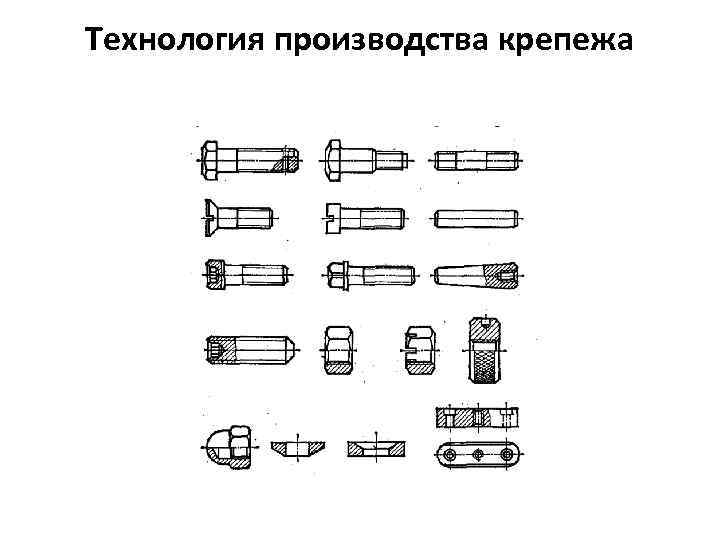 Технология производства крепежа