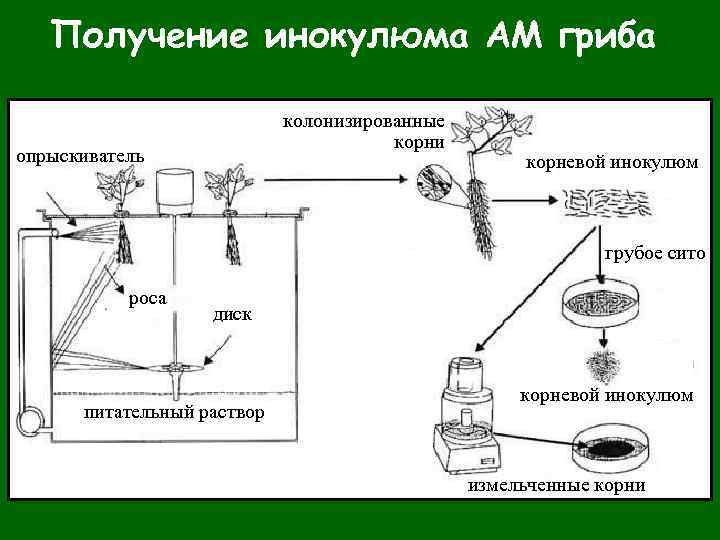 Получение инокулюма АМ гриба

опрыскиватель

роса

диск

питательный раствор

колонизированные корни

корневой инокулюм

грубое сито

корневой инокулюм

измельченные корни