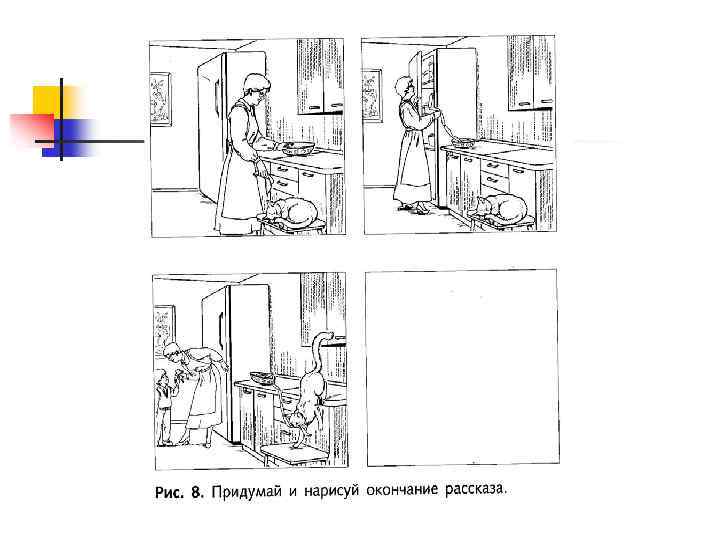 Рис. 8. Придумай и нарисуй окончание рассказа.