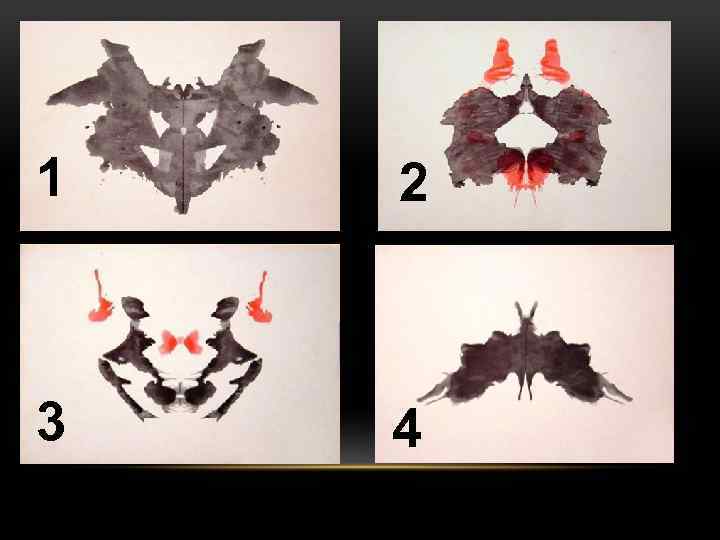 1

2

3

4