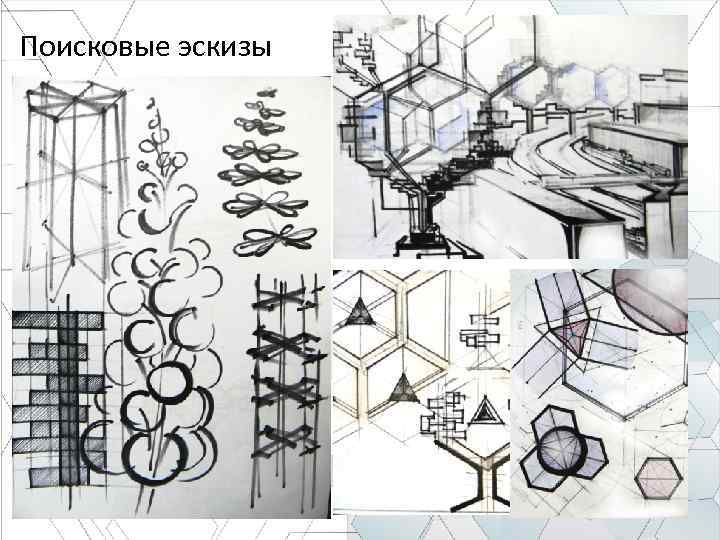 Поисковые эскизы