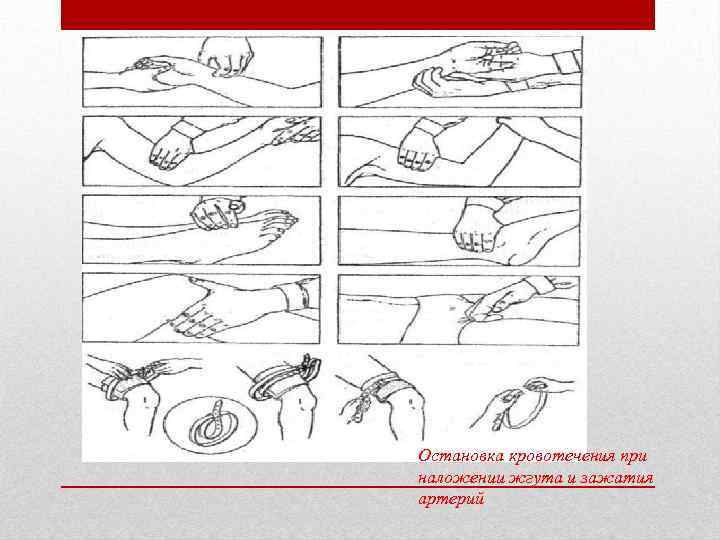 Остановка кровотечения при наложении жгута и зажатия артерий