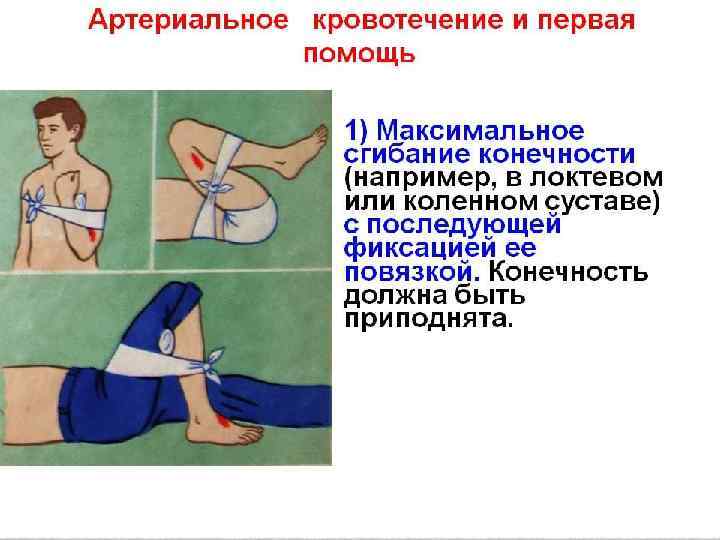 Артериальное кровотечение и первая помощь

1) Максимальное сгибание конечности (например, в локтевом или коленном суставе) с последующей фиксацией ее повязкой. Конечность должна быть приподнята.