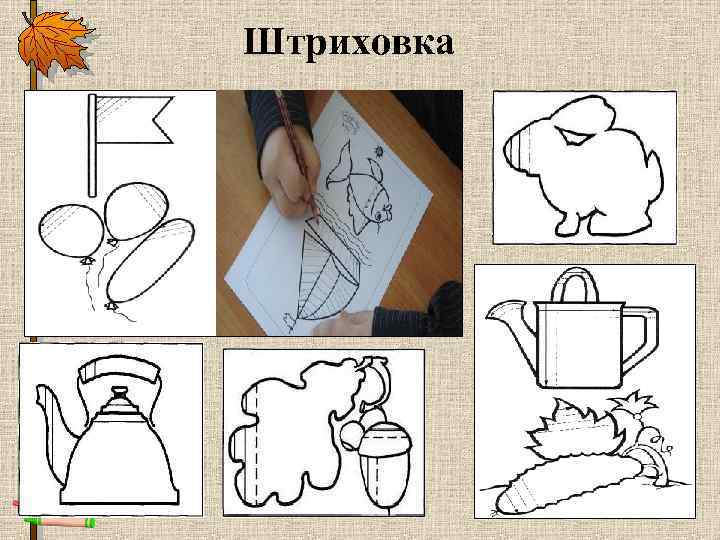 Штриховка