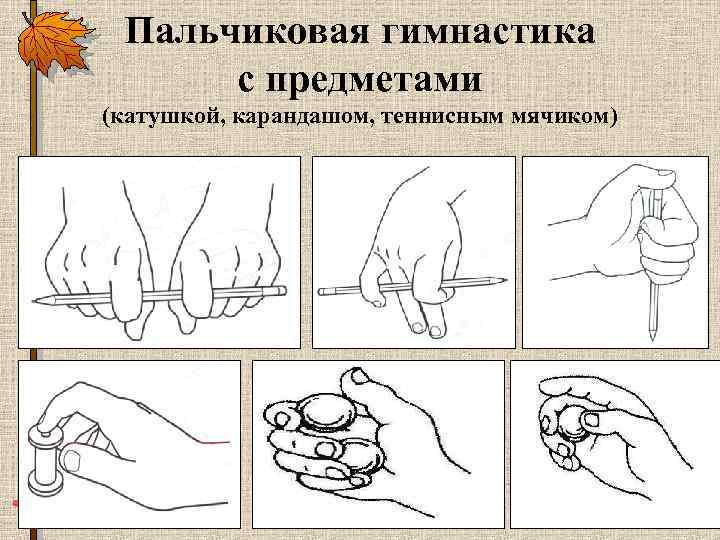 Пальчиковая гимнастика с предметами
(катушкой, карандашом, теннисным мячиком)