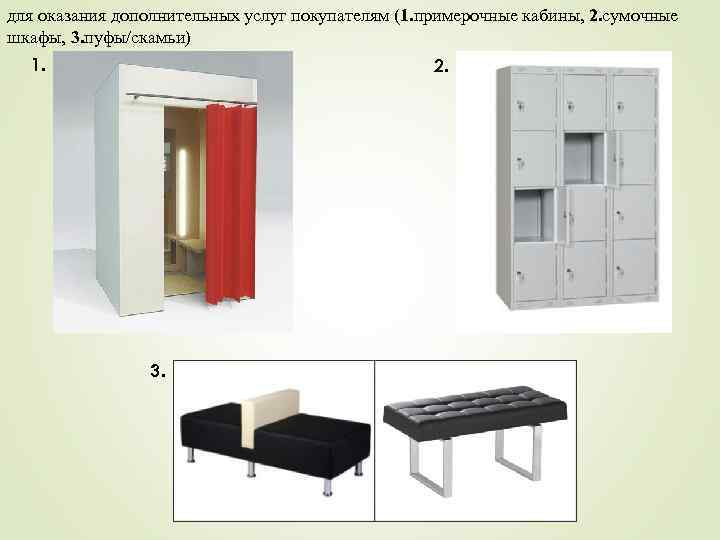 для оказания дополнительных услуг покупателям (1.примерочные кабины, 2.сумочные шкафы, 3.пуфы/скамьи)

1.

2.

3.