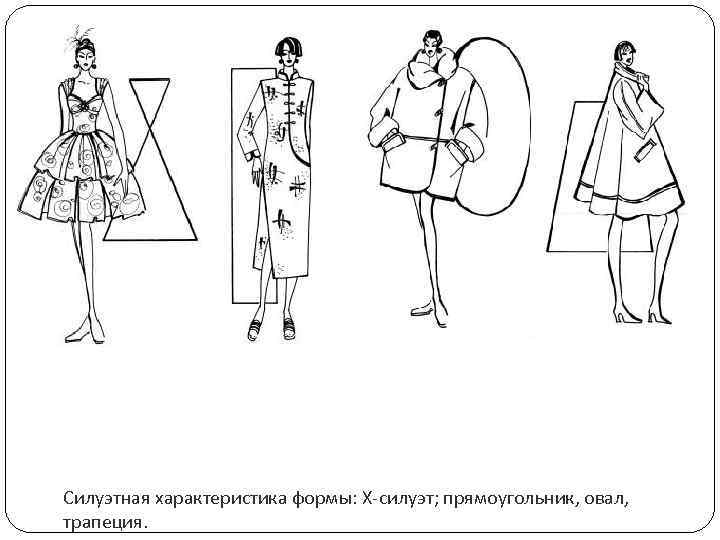 Силуэтная характеристика формы: Х-силуэт; прямоугольник, овал, трапеция.