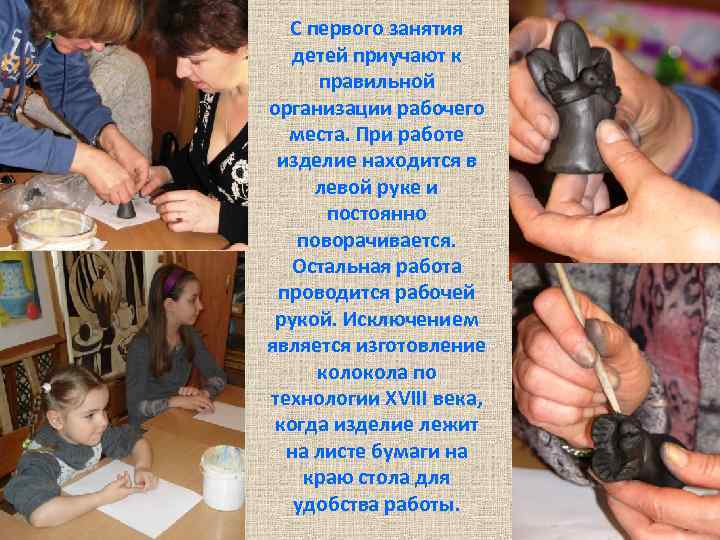 С первого занятия детей приучают к правильной организации рабочего места. При работе изделие находится в левой руке и постоянно поворачивается. Остальная работа проводится рабочей рукой. Исключением является изготовление колокола по технологии XVIII века, когда изделие лежит на листе бумаги на краю стола для удобства работы.